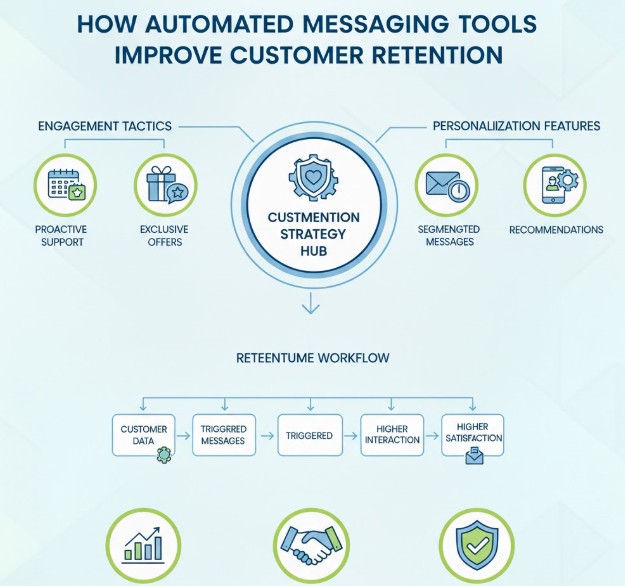 HOW AUTOMATED MESSAGING TOOLS IMPROVE CUSTOMER RETENTION

ENGAGEMENT TACTICS

PROACTIVE SUPPORT

EXCLUSIVE OFFERS

CUSTMENTION STRATEGY HUB

PERSONALIIZATION FEATURES

SEGMENGTED MESSAGES

RECOMMENDATIONS

RETEENTUME WORKFLOW

CUSTOMER DATA

TRIGGRRED MESSAGES

TRIGGERED

HIGHER INTERACTION

HIGHER SATISFACTION